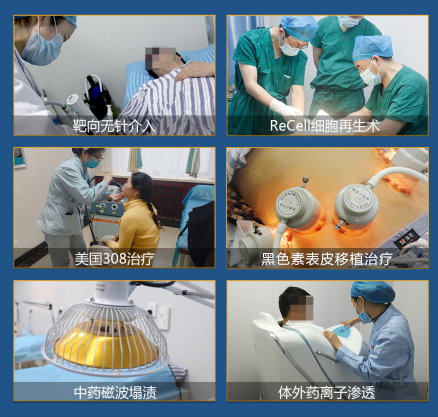 靶向无针介入

ReCell细胞再生术

美国308治疗

黑色素表皮移植治疗

中药磁波塌渍

体外药离子渗透